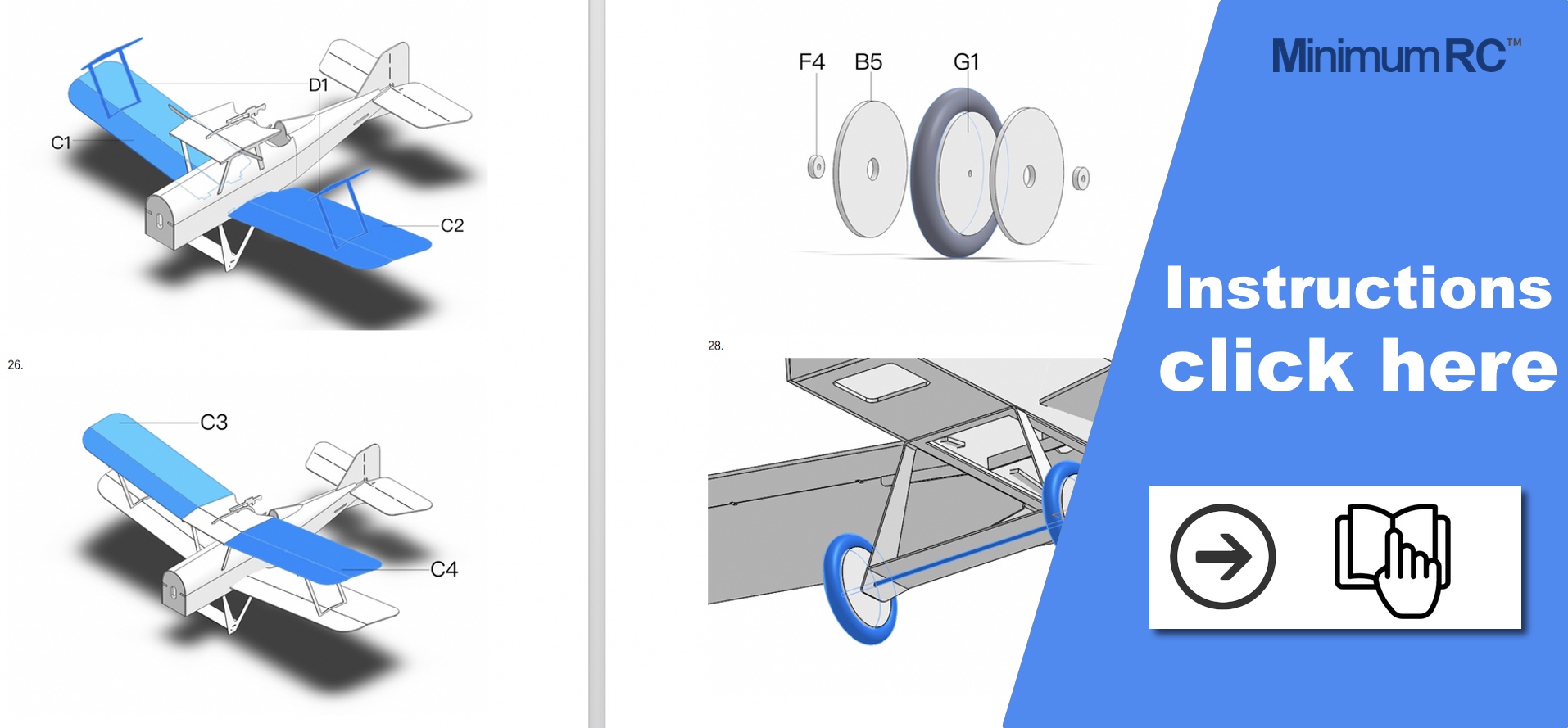 D1
C1
C2
26.
C3
C4
F4 B5 G1
28.
MinimumRC™
Instructions click here